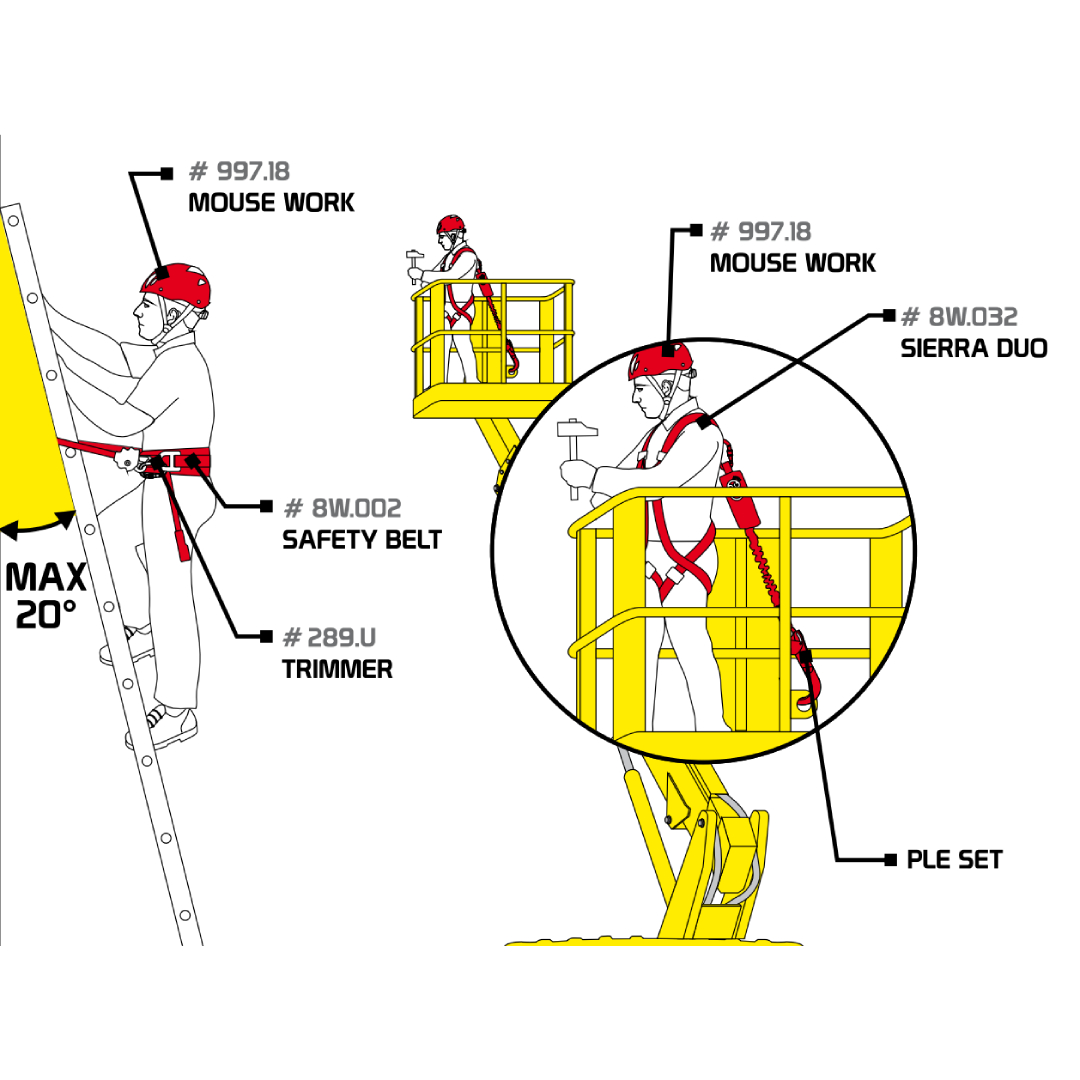 # 997.18
MOUSE WORK

# 8W.002
SAFETY BELT

MAX
20°

# 289.U
TRIMMER

# 997.18
MOUSE WORK

# 8W.032
SIERRA DUO

PLE SET